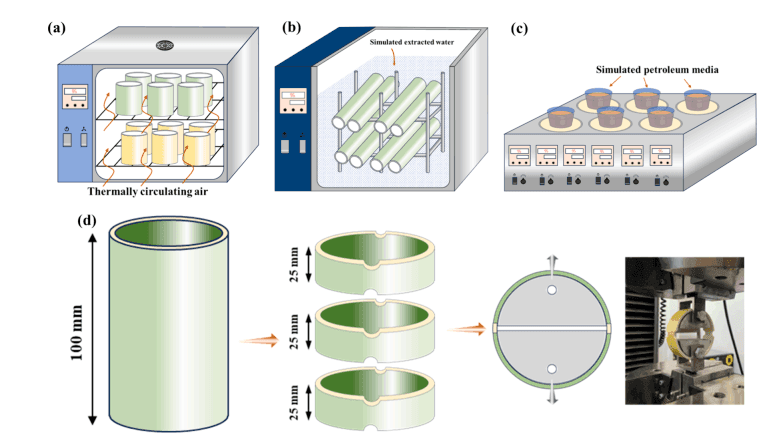 (a)

Thermally circulating air

(b)

Simulated extracted water

(c)

Simulated petroleum media

(d)

100 mm

25 mm

25 mm

25 mm