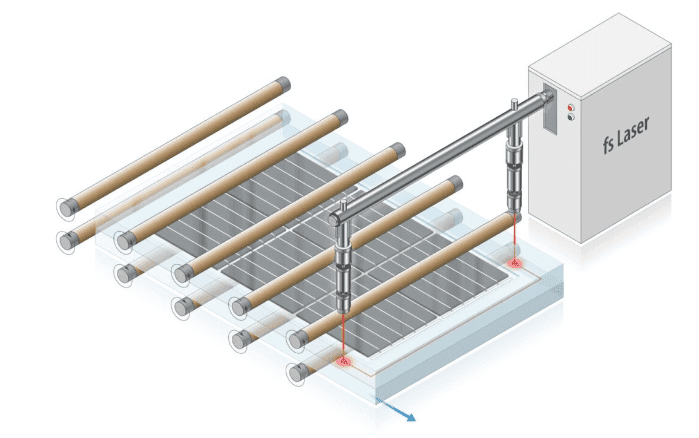 fs Laser